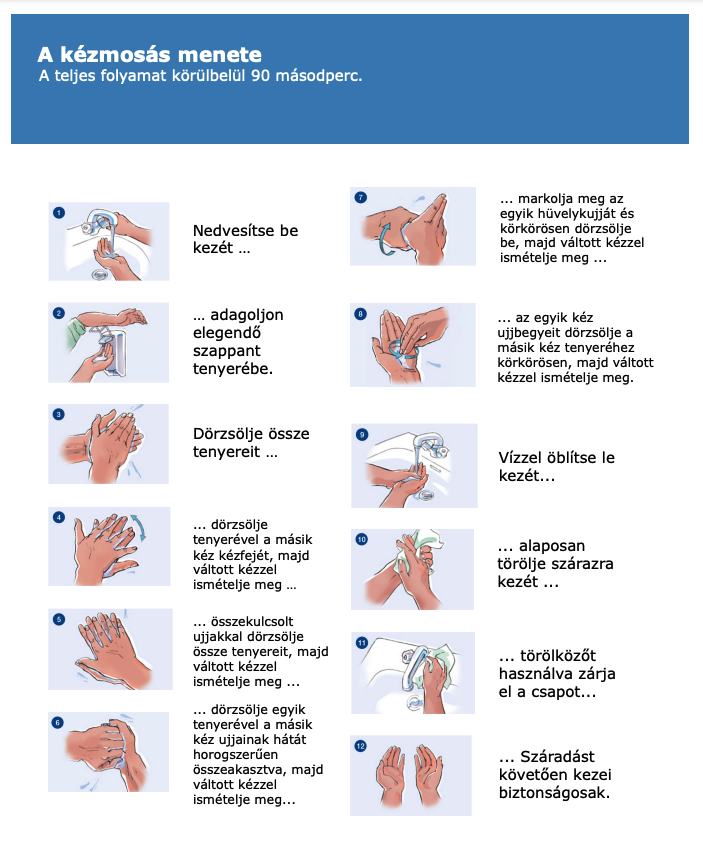 A kézmosás menete
A teljes folyamat körülbelül 90 másodperc.

1
Nedvesítse be kezét …

2
… adagoljon elegendő szappant tenyerébe.

3
Dörzsölje össze tenyereit …

4
… dörzsölje tenyerével a másik kéz kézfejét, majd váltott kézzel ismételje meg …

5
… összekulcsolt ujjakkal dörzsölje össze tenyereit, majd váltott kézzel ismételje meg …

6
… dörzsölje egyik tenyerével a másik kéz ujjainak hátát horogszerűen összeakasztva, majd váltott kézzel ismételje meg…

7
… markolja meg az egyik hüvelykujját és körkörösen dörzsölje be, majd váltott kézzel ismételje meg …

8
… az egyik kéz ujjbegyeit dörzsölje a másik kéz tenyeréhez körkörösen, majd váltott kézzel ismételje meg.

9
Vízzel öblítse le kezét…

10
… alaposan törölje szárazra kezét …

11
… törölközőt használva zárja el a csapot…

12
… Száradást követően kezei biztonságosak.